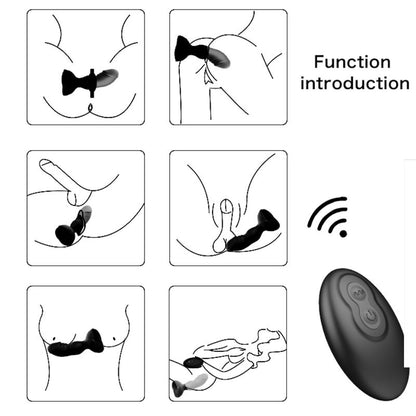 Function introduction