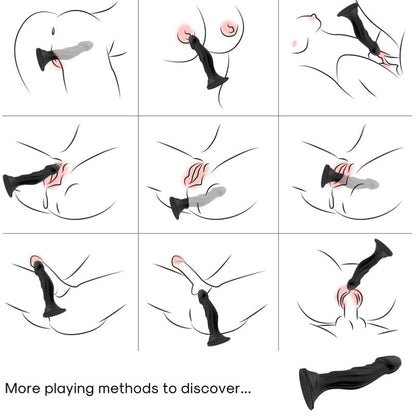 More playing methods to discover...