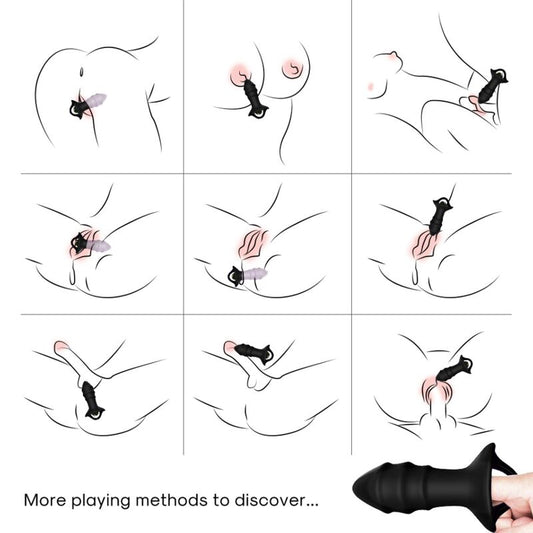 More playing methods to discover...